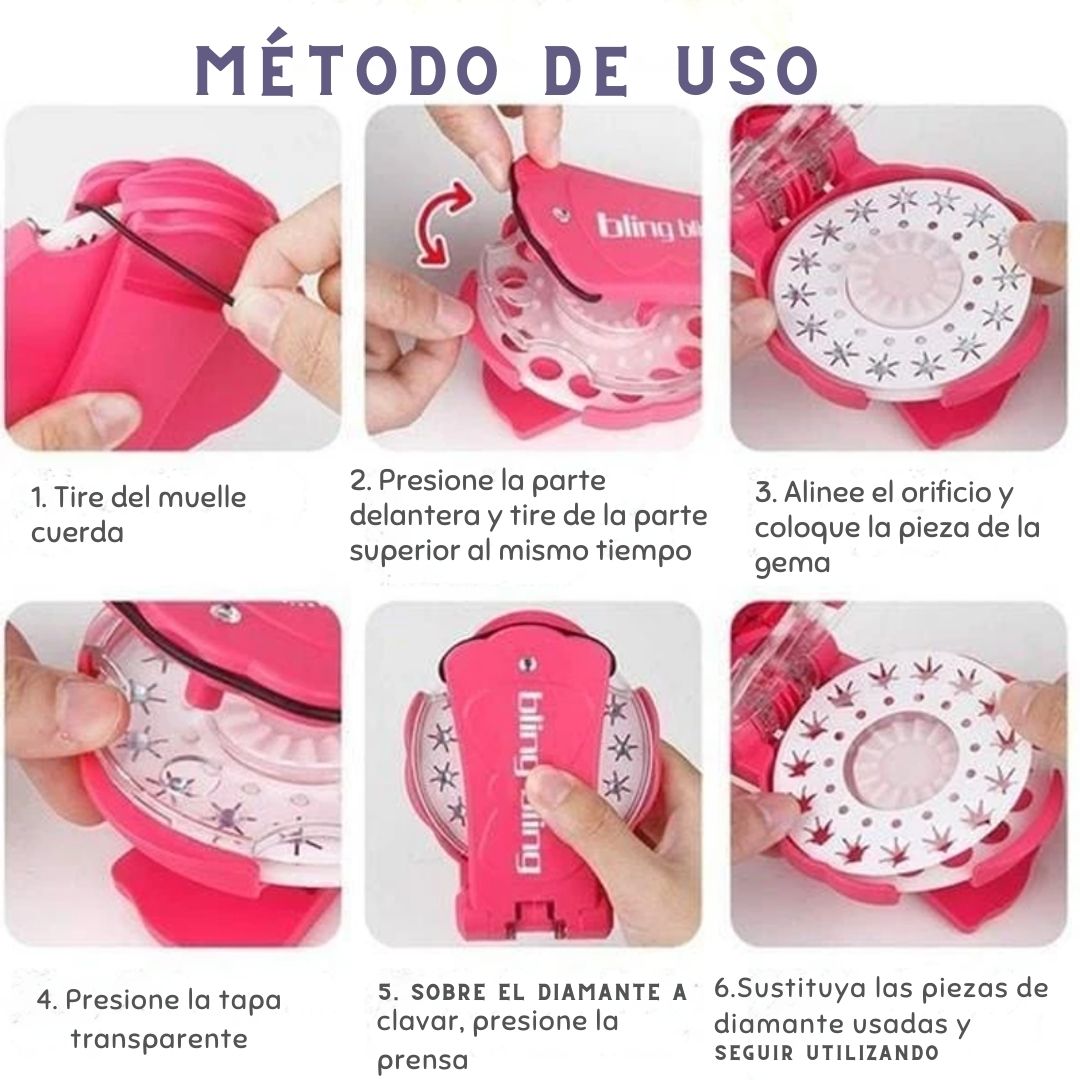 MÉTODO DE USO

bling bl

1. Tire del muelle cuerda

2. Presione la parte delantera y tire de la parte superior al mismo tiempo

3. Alinee el orificio y coloque la pieza de la gema

bling bling

4. Presione la tapa transparente

5. SOBRE EL DIAMANTE A clavar, presione la prensa

6.Sustituya las piezas de diamante usadas y SEGUIR UTILIZANDO