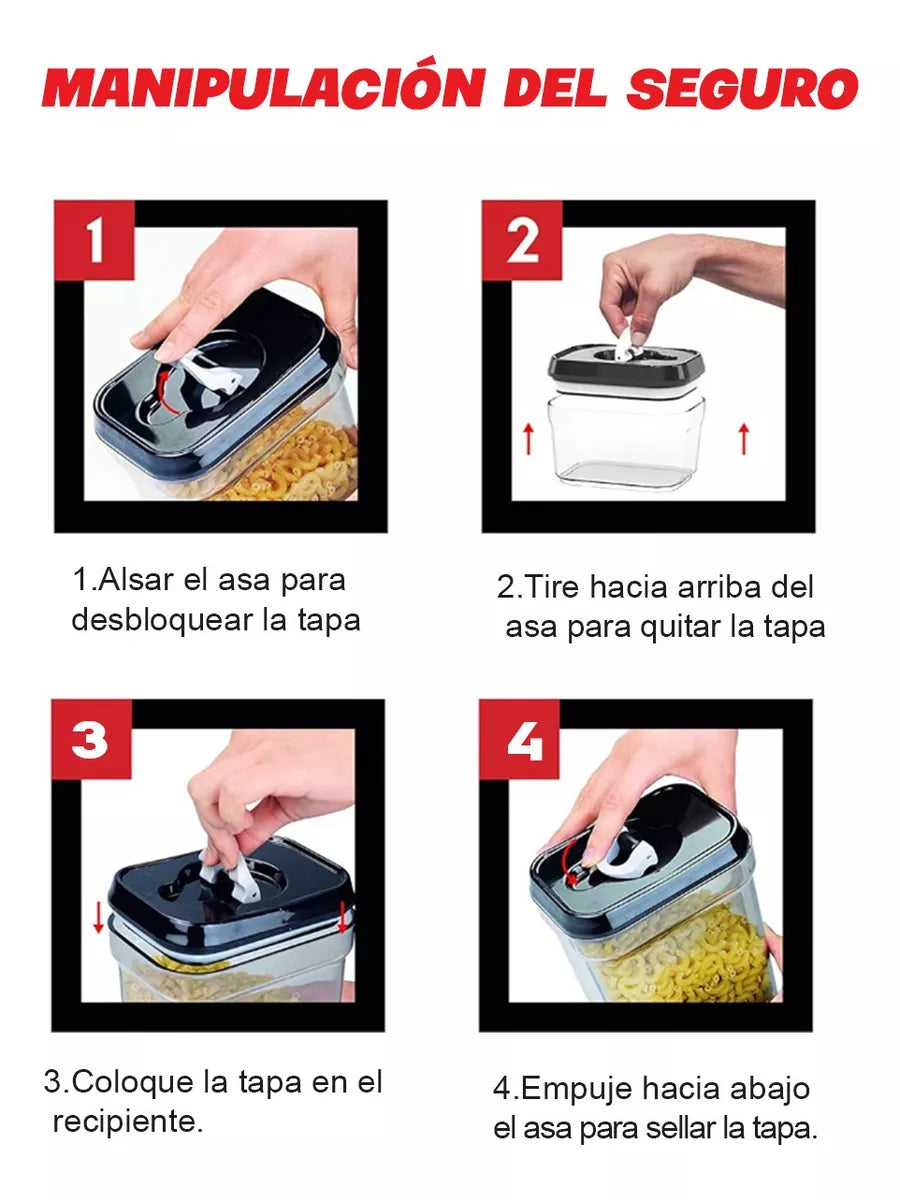 MANIPULACIÓN DEL SEGURO

1

2

1.Alsar el asa para desbloquear la tapa

2.Tire hacia arriba del asa para quitar la tapa

3

4

3.Coloque la tapa en el recipiente.

4.Empuje hacia abajo el asa para sellar la tapa.