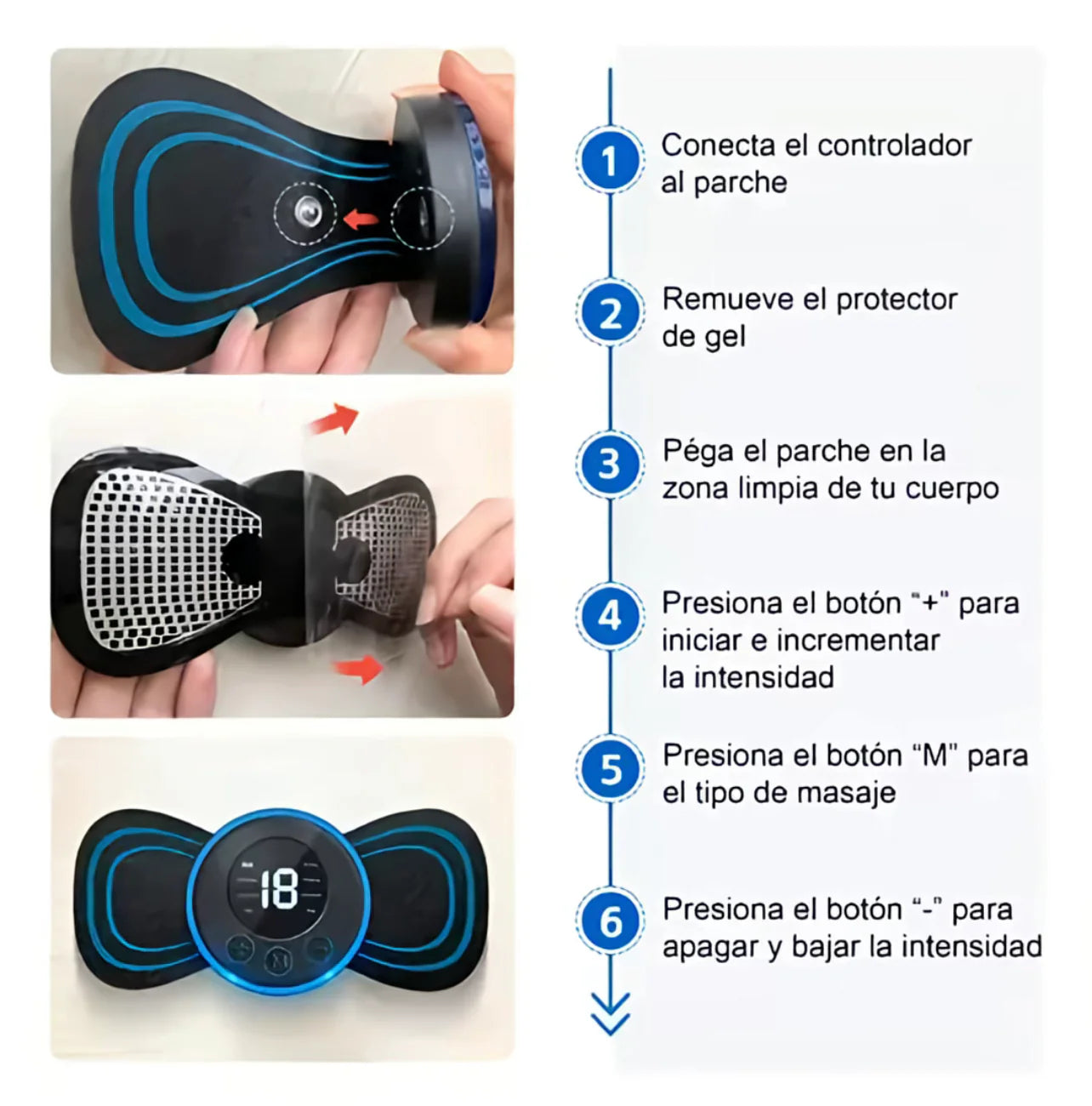 18

1 Conecta el controlador al parche

2 Remueve el protector de gel

3 Péga el parche en la zona limpia de tu cuerpo

4 Presiona el botón "+" para iniciar e incrementar la intensidad

5 Presiona el botón "M" para el tipo de masaje

6 Presiona el botón "-" para apagar y bajar la intensidad